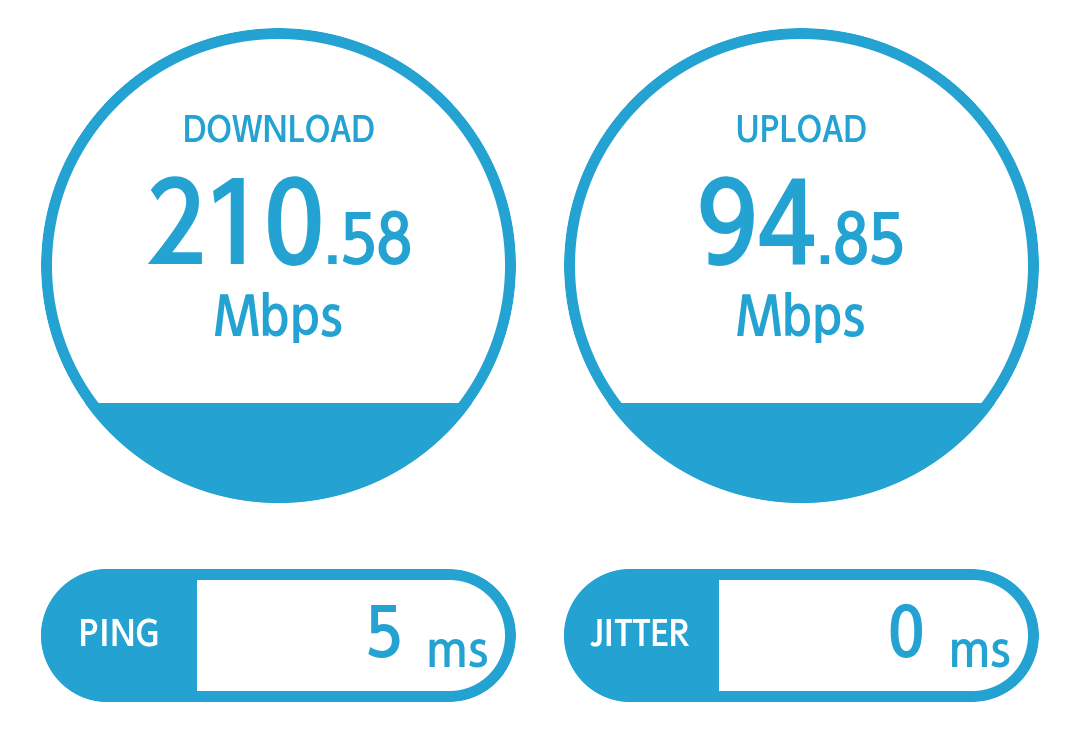 DOWNLOAD
210.58
Mbps

UPLOAD
94.85
Mbps

PING 5 ms

JITTER 0 ms